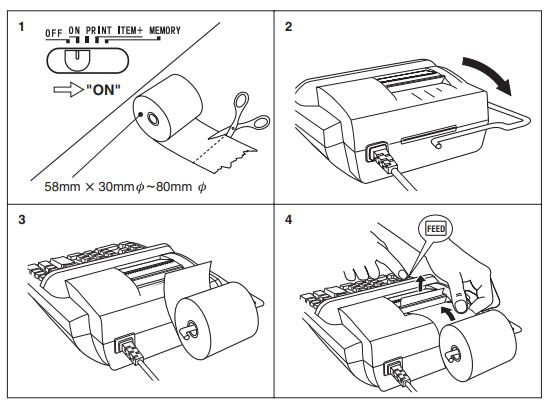 1

OFF ON PRINT ITEM+ MEMORY

"ON"

58mm × 30mm$\phi$~80mm $\phi$

2

3

4

FEED